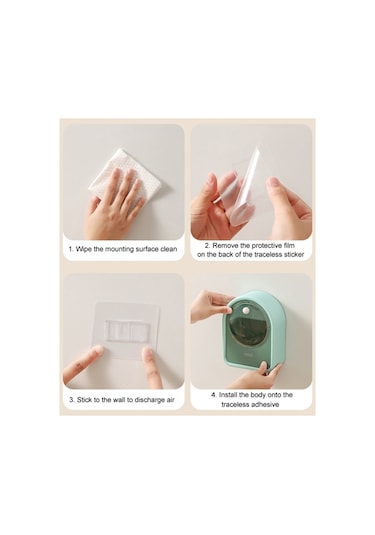 1. Wipe the mounting surface clean

2. Remove the protective film on the back of the traceless sticker

3. Stick to the wall to discharge air

4. Install the body onto the traceless adhesive