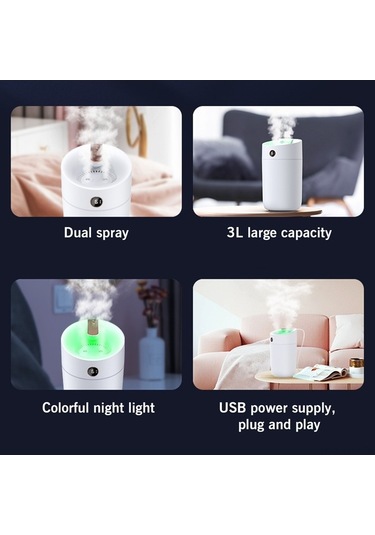 Dual spray

3L large capacity

Colorful night light

USB power supply, plug and play