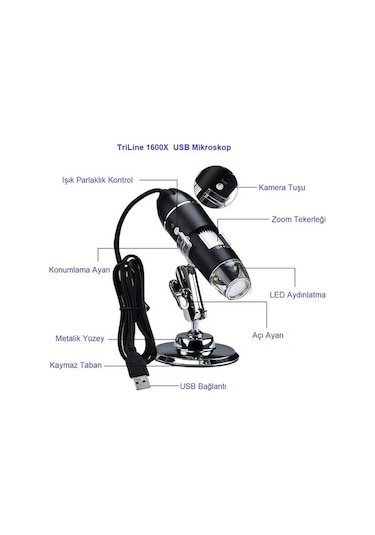 TriLine 1600X USB Mikroskop

Işık Parlaklık Kontrol

Kamera Tuşu

Zoom Tekerleği

Konumlama Ayarı

LED Aydınlatma

Açı Ayarı

Metalik Yüzey

Kaymaz Taban

USB Bağlantı