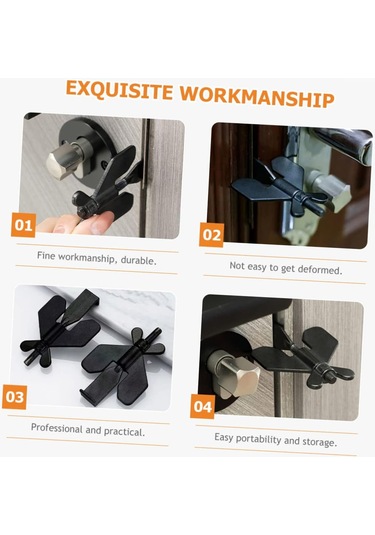 EXQUISITE WORKMANSHIP

01

Fine workmanship, durable.

02

Not easy to get deformed.

03

Professional and practical.

04

Easy portability and storage.