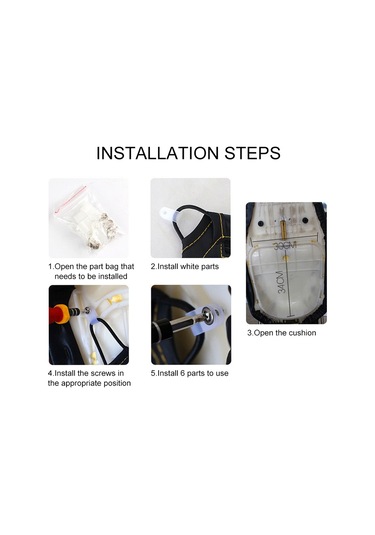 INSTALLATION STEPS

1.Open the part bag that needs to be installed

2.Install white parts

30CM

34CM

3.Open the cushion

4.Install the screws in the appropriate position

5.Install 6 parts to use