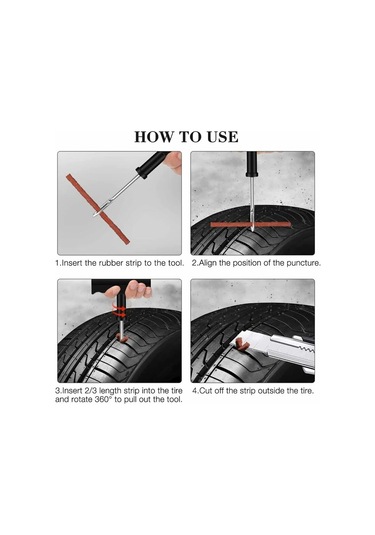 HOW TO USE

1.Insert the rubber strip to the tool.

2.Align the position of the puncture.

3.Insert 2/3 length strip into the tire and rotate 360° to pull out the tool.

4.Cut off the strip outside the tire.