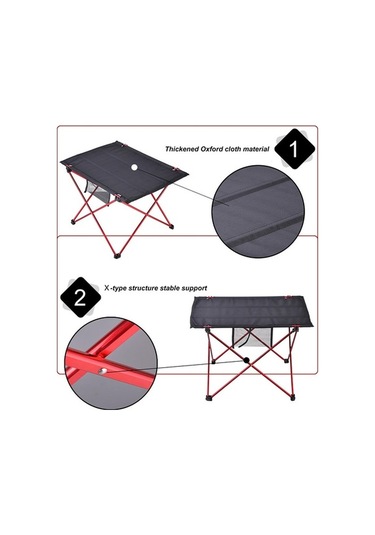 Thickened Oxford cloth material

1

2

X-type structure stable support