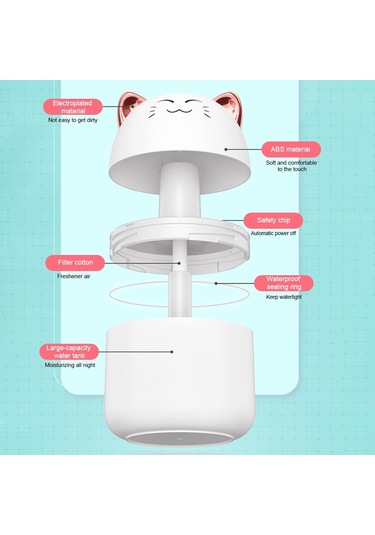 Electroplated material
Not easy to get dirty

ABS material
Soft and comfortable to the touch

Safety chip
Automatic power off

Filter cotton
Freshener air

Waterproof sealing ring
Keep watertight

Large-capacity water tank
Moisturizing all night