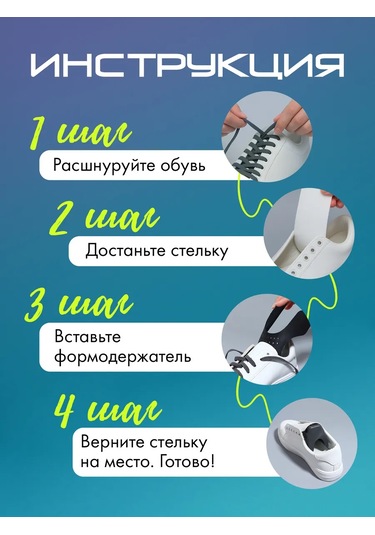 ИНСТРУКЦИЯ

1 шаг
Расшнуруйте обувь

2 шаг
Достаньте стельку

3 шаг
Вставьте формодержатель

4 шаг
Верните стельку на место. Готово!