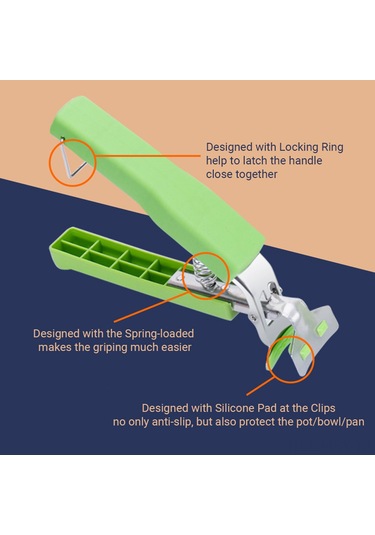 Designed with Locking Ring help to latch the handle close together

Designed with the Spring-loaded makes the griping much easier

Designed with Silicone Pad at the Clips no only anti-slip, but also protect the pot/bowl/pan