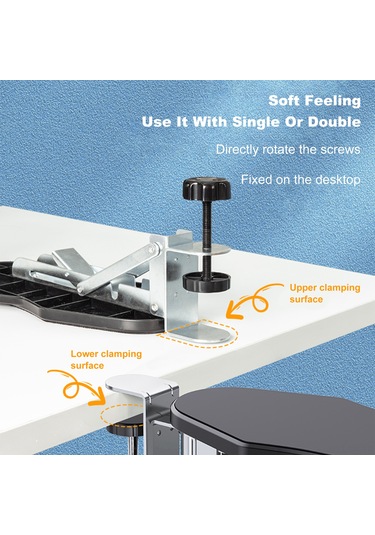 Soft Feeling
Use It With Single Or Double

Directly rotate the screws

Fixed on the desktop

Upper clamping surface

Lower clamping surface