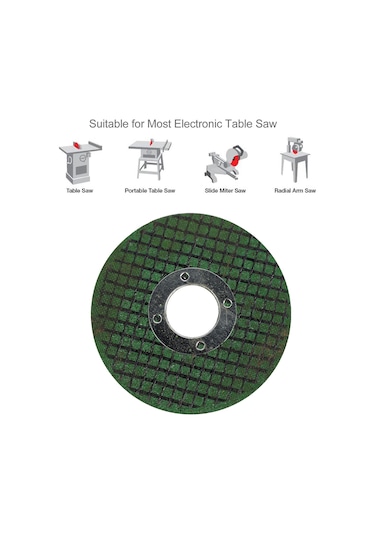 Suitable for Most Electronic Table Saw

Table Saw

Portable Table Saw

Slide Miter Saw

Radial Arm Saw