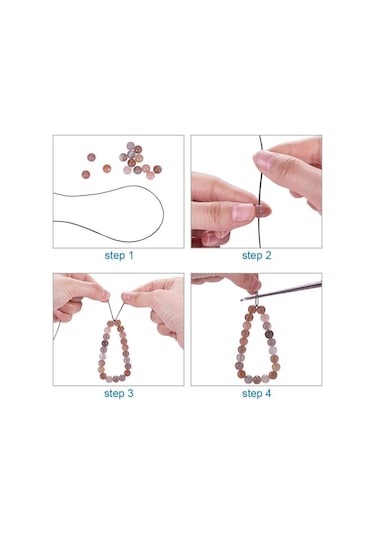 step 1

step 2

step 3

step 4