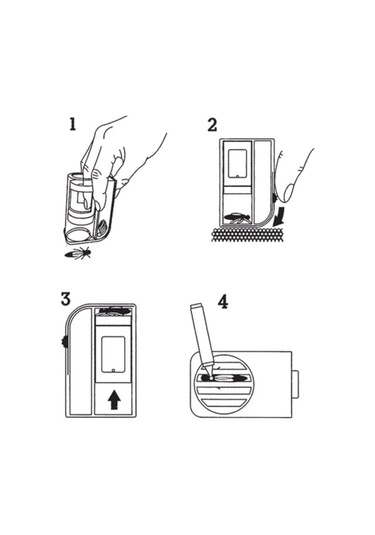 1

2

3

4