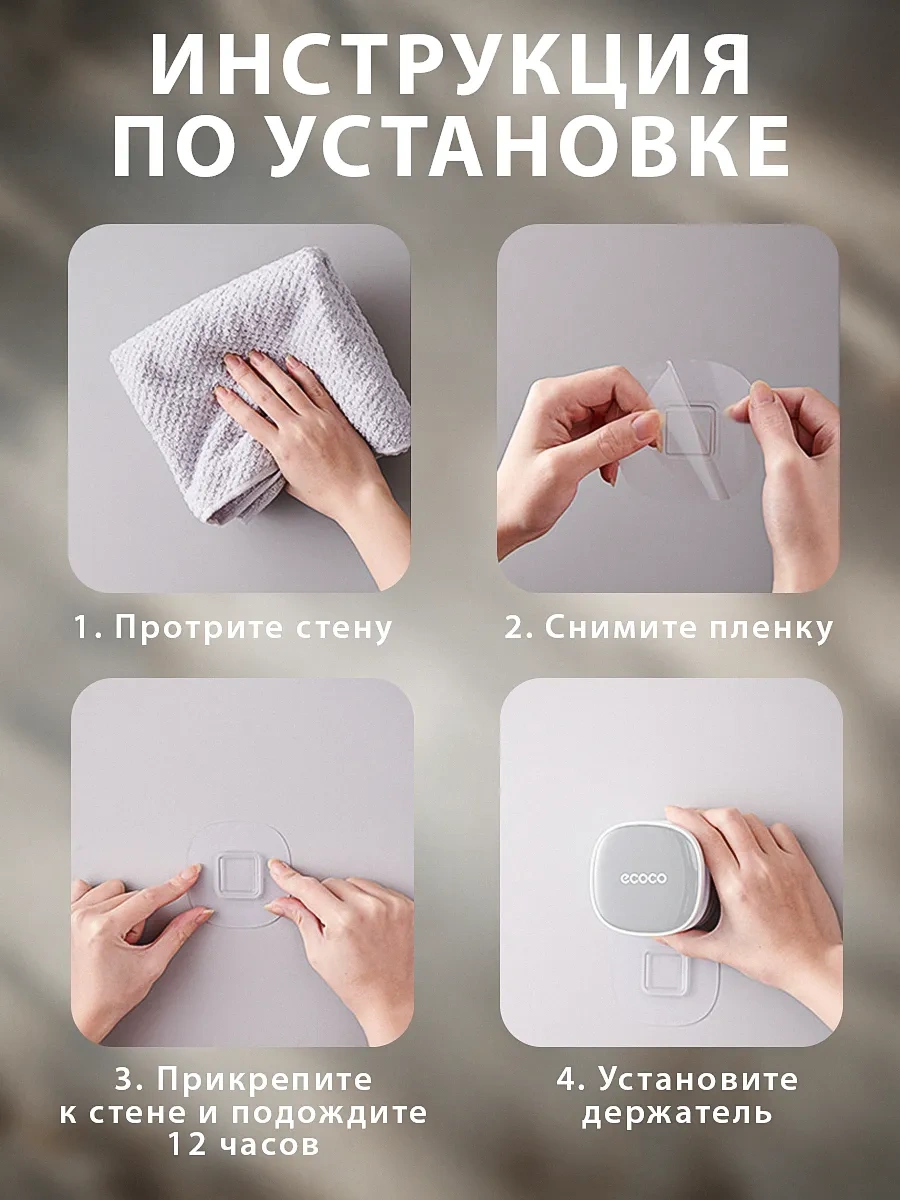 ИНСТРУКЦИЯ ПО УСТАНОВКЕ

1. Протрите стену

2. Снимите пленку

3. Прикрепите к стене и подождите 12 часов

ecoco

4. Установите держатель