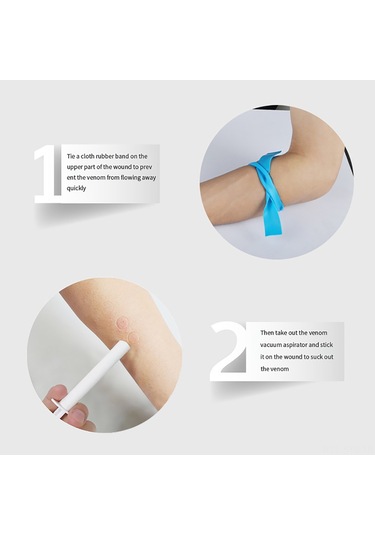 1

Tie a cloth rubber band on the upper part of the wound to prev ent the venom from flowing away quickly

2

Then take out the venom vacuum aspirator and stick it on the wound to suck out the venom