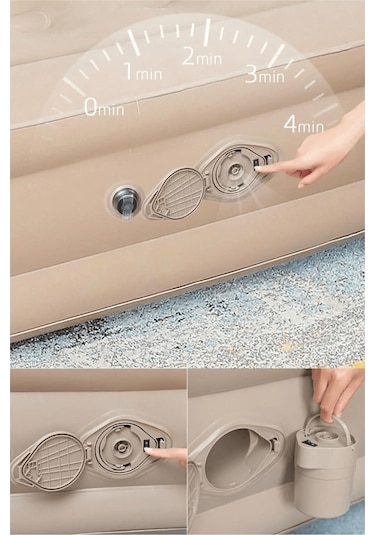 0min
1min
2min
3min
4min