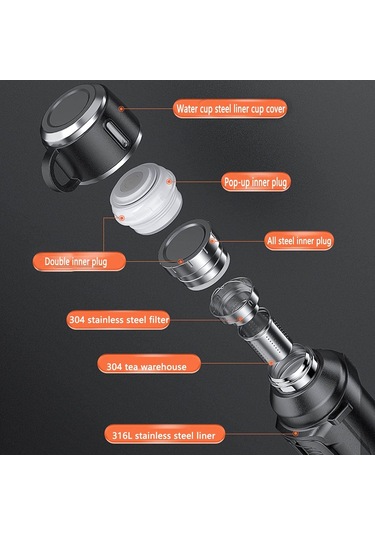 Water cup steel liner cup cover

Pop-up inner plug

All steel inner plug

Double inner plug

304 stainless steel filter

304 tea warehouse

316L stainless steel liner