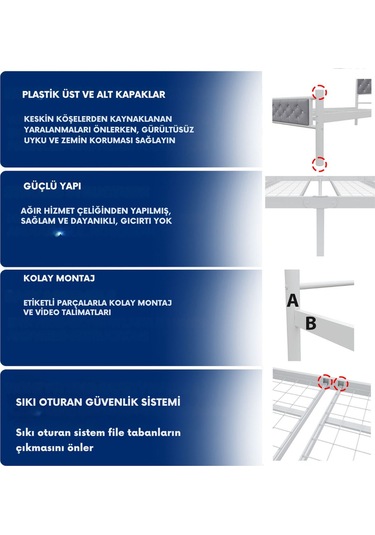 PLASTİK ÜST VE ALT KAPAKLAR

KESKİN KÖŞELERDEN KAYNAKLANAN YARALANMALARI ÖNLERKEN, GÜRÜLTÜSÜZ UYKU VE ZEMİN KORUMASI SAĞLAYIN

GÜÇLÜ YAPI

AĞIR HİZMET ÇELİĞİNDEN YAPILMIŞ, SAĞLAM VE DAYANIKLI, GICIRTI YOK

KOLAY MONTAJ

ETİKETLİ PARÇALARLA KOLAY MONTAJ VE VİDEO TALİMATLARI

A

B

SIKI OTURAN GÜVENLİK SİSTEMİ

Sıkı oturan sistem file tabanların çıkmasını önler