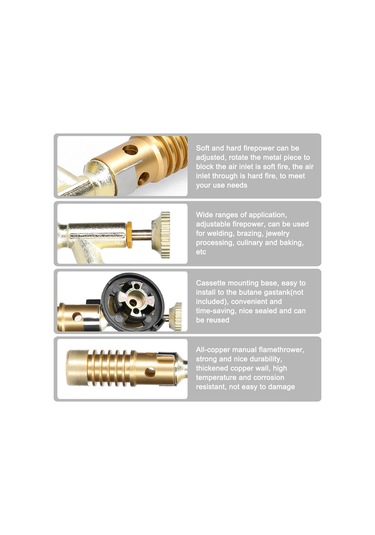 Soft and hard firepower can be adjusted, rotate the metal piece to block the air inlet is soft fire, the air inlet through is hard fire, to meet your use needs

Wide ranges of application, adjustable firepower, can be used for welding, brazing, jewelry processing, culinary and baking, etc

Cassette mounting base, easy to install to the butane gastank(not included), convenient and time-saving, nice sealed and can be reused

All-copper manual flamethrower, strong and nice durability, thickened copper wall, high temperature and corrosion resistant, not easy to damage