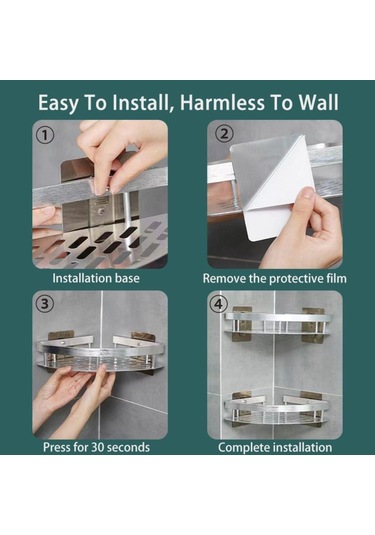 Easy To Install, Harmless To Wall

①

Installation base

②

Remove the protective film

③

Press for 30 seconds

④

Complete installation