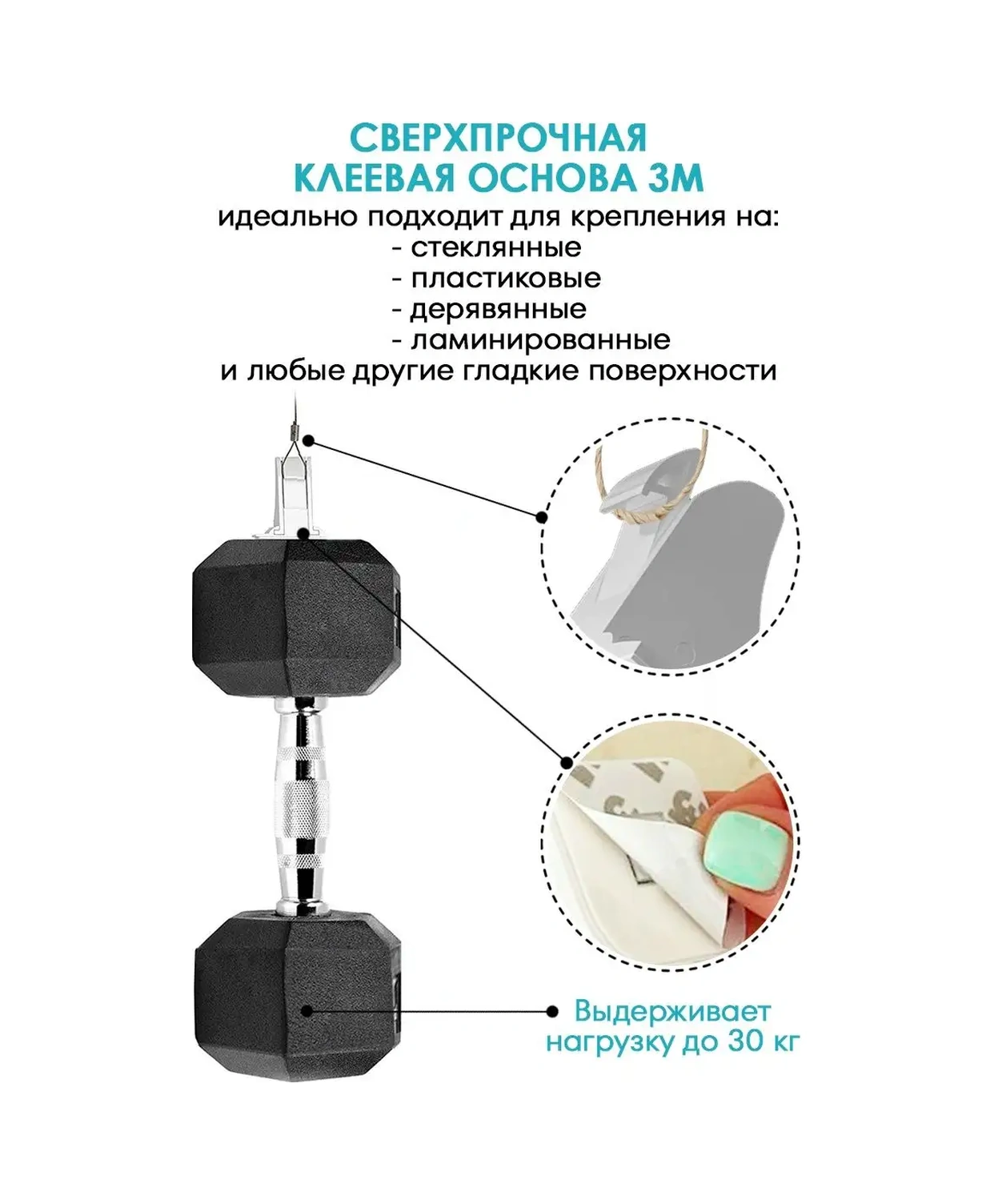 СВЕРХПРОЧНАЯ
КЛЕЕВАЯ ОСНОВА 3М

идеально подходит для крепления на:
- стеклянные
- пластиковые
- деревянные
- ламинированные
и любые другие гладкие поверхности

Выдерживает нагрузку до 30 кг