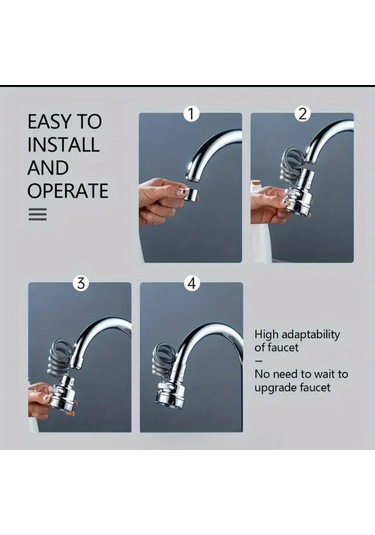 EASY TO INSTALL AND OPERATE

1

2

3

4

High adaptability of faucet
—
No need to wait to upgrade faucet