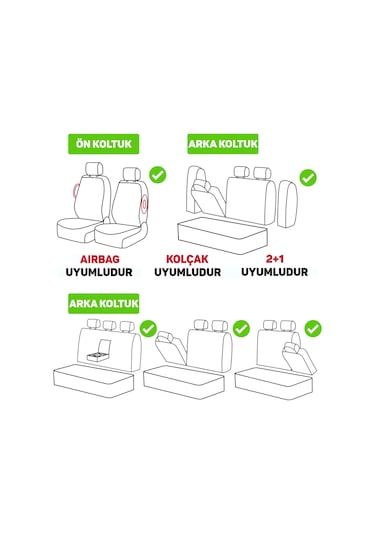 ÖN KOLTUK

ARKA KOLTUK

AIRBAG
UYUMLUDUR

KOLÇAK
UYUMLUDUR

2+1
UYUMLUDUR

ARKA KOLTUK