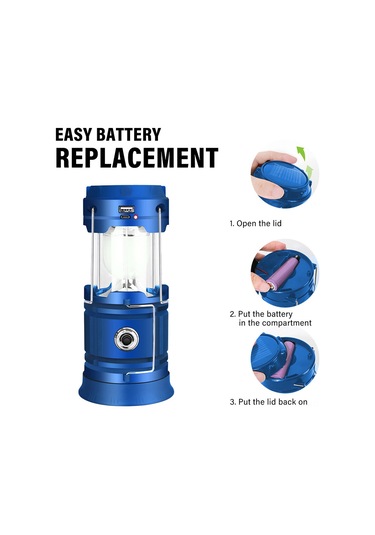 EASY BATTERY
REPLACEMENT

1. Open the lid

2. Put the battery in the compartment

3. Put the lid back on