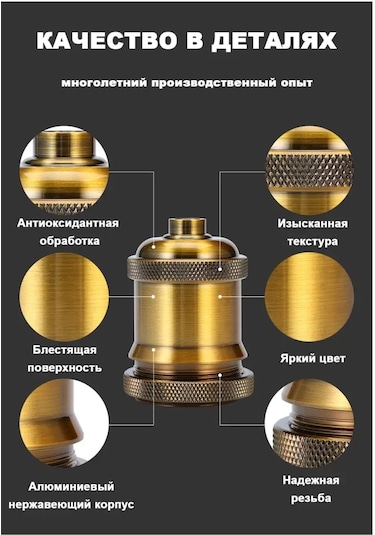 КАЧЕСТВО В ДЕТАЛЯХ

многолетний производственный опыт

Антиоксидантная обработка

Изысканная текстура

Блестящая поверхность

Яркий цвет

Алюминиевый нержавеющий корпус

Надежная резьба