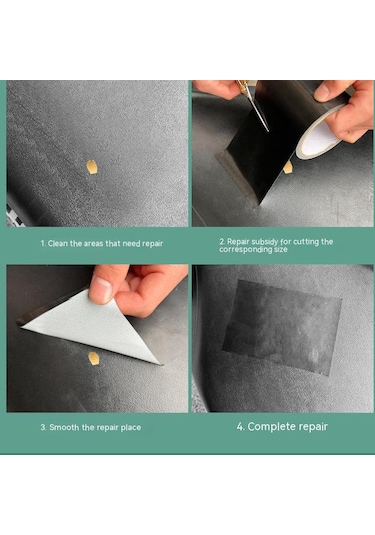 1. Clean the areas that need repair

2. Repair subsidy for cutting the corresponding size

3. Smooth the repair place

4. Complete repair