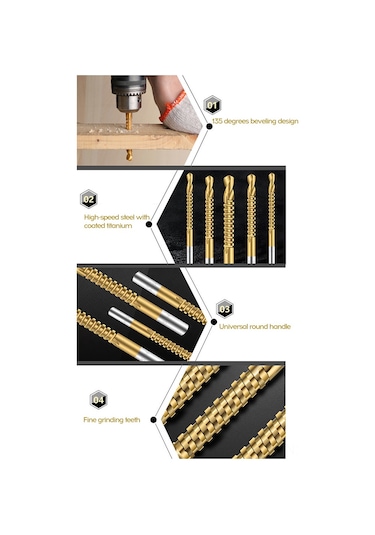 01
135 degrees beveling design

02
High-speed steel with coated titanium

03
Universal round handle

04
Fine grinding teeth