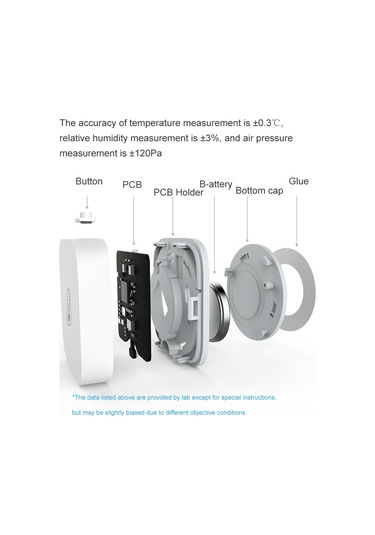 The accuracy of temperature measurement is ±0.3℃, relative humidity measurement is ±3%, and air pressure measurement is ±120Pa

Button
PCB
PCB Holder
B-attery
Bottom cap
Glue

*The data listed above are provided by lab except for special instructions, but may be slightly biased due to different objective conditions