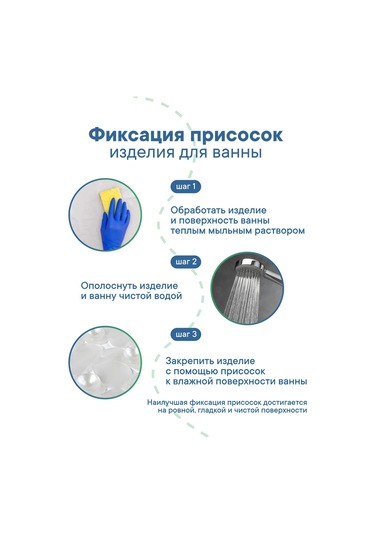 Фиксация присосок
изделия для ванны

шаг 1

Обработать изделие и поверхность ванны теплым мыльным раствором

шаг 2

Ополоснуть изделие и ванну чистой водой

шаг 3

Закрепить изделие с помощью присосок к влажной поверхности ванны

Наилучшая фиксация присосок достигается на ровной, гладкой и чистой поверхности