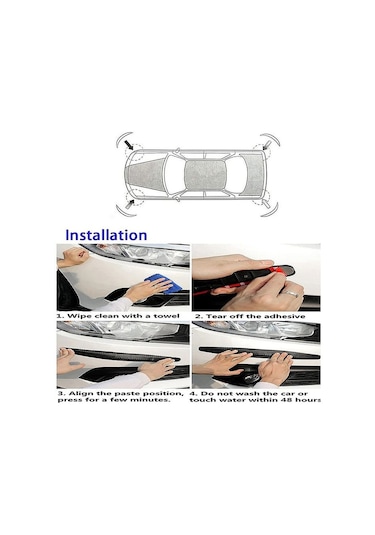 Installation

1. Wipe clean with a towel

2. Tear off the adhesive

3. Align the paste position, press for a few minutes.

4. Do not wash the car or touch water within 48 hours