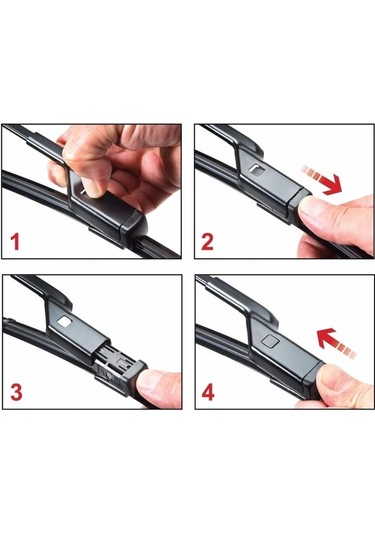 1

2

3

4