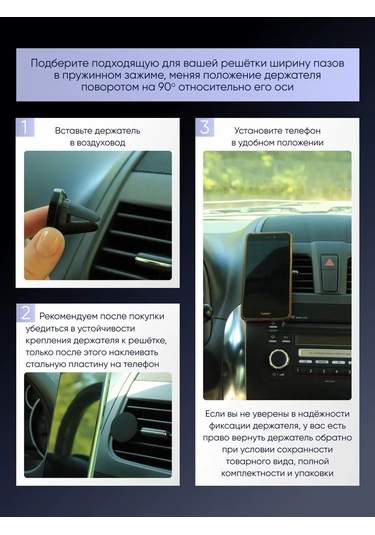 Подберите подходящую для вашей решётки ширину пазов в пружинном зажиме, меняя положение держателя поворотом на 90° относительно его оси

1
Вставьте держатель в воздуховод

2
Рекомендуем после покупки убедиться в устойчивости крепления держателя к решётке, только после этого наклеивать стальную пластину на телефон

3
Установите телефон в удобном положении

Если вы не уверены в надёжности фиксации держателя, у вас есть право вернуть держатель обратно при условии сохранности товарного вида, полной комплектности и упаковки