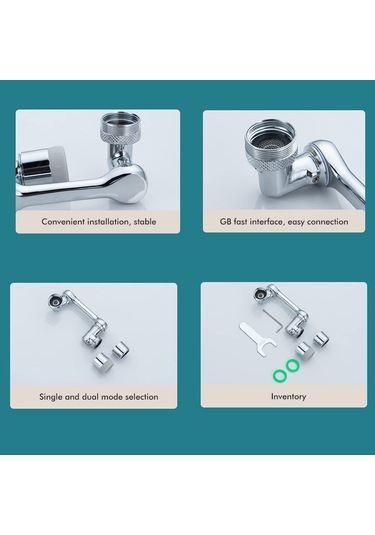 Convenient installation, stable

GB fast interface, easy connection

Single and dual mode selection

Inventory