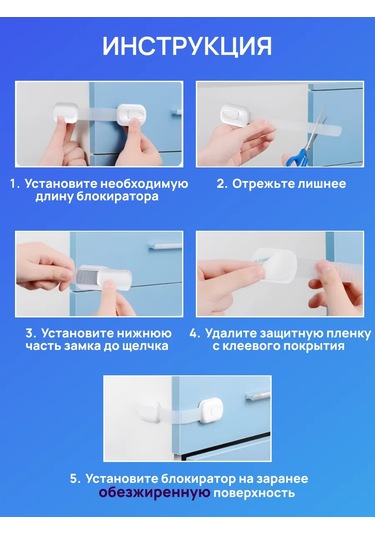 ИНСТРУКЦИЯ

1. Установите необходимую длину блокиратора

2. Отрежьте лишнее

3. Установите нижнюю часть замка до щелчка

4. Удалите защитную пленку с клеевого покрытия

5. Установите блокиратор на заранее обезжиренную поверхность