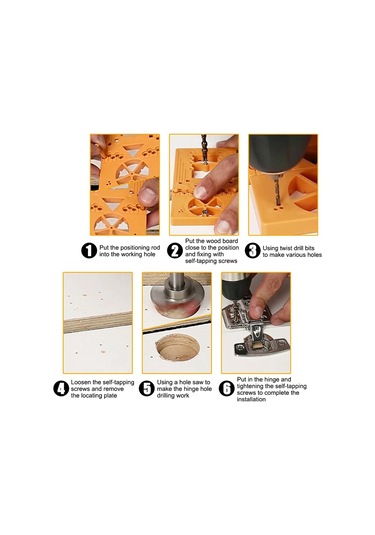 1 Put the positioning rod into the working hole

2 Put the wood board close to the position and fixing with self-tapping screws

3 Using twist drill bits to make various holes

4 Loosen the self-tapping screws and remove the locating plate

5 Using a hole saw to make the hinge hole drilling work

6 Put in the hinge and tightening the self-tapping screws to complete the installation