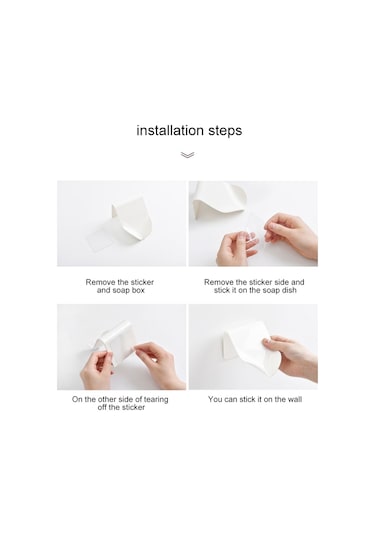 installation steps

Remove the sticker and soap box

Remove the sticker side and stick it on the soap dish

On the other side of tearing off the sticker

You can stick it on the wall