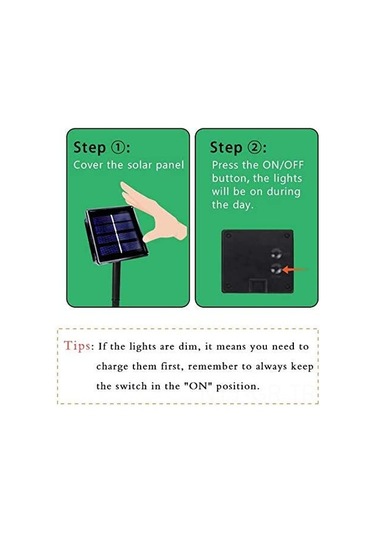 Step ①:
Cover the solar panel

Step ②:
Press the ON/OFF button, the lights will be on during the day.

Tips: If the lights are dim, it means you need to charge them first, remember to always keep the switch in the "ON" position.