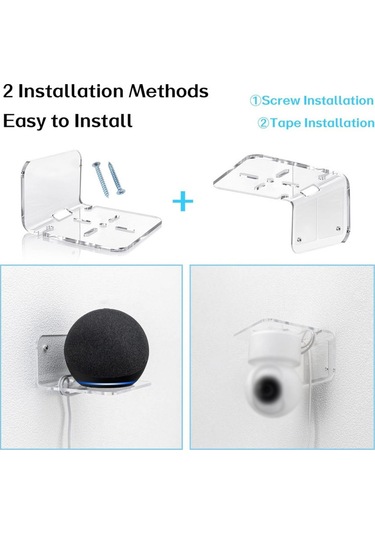 2 Installation Methods
Easy to Install

①Screw Installation
②Tape Installation

+