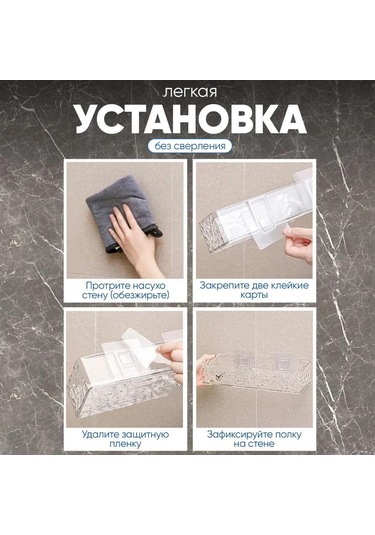 легкая
УСТАНОВКА
без сверления

Протрите насухо стену (обезжирьте)

Закрепите две клейкие карты

Удалите защитную пленку

Зафиксируйте полку на стене