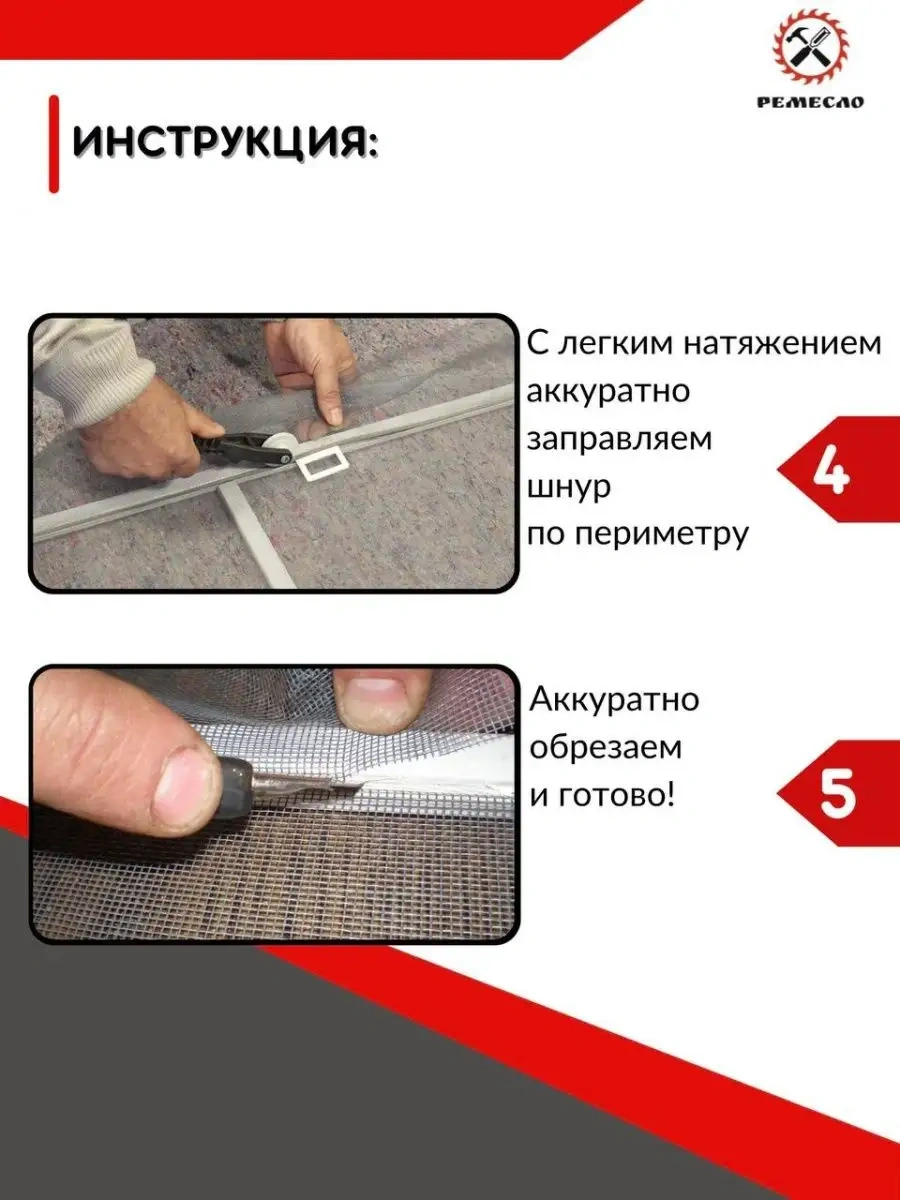 РЕМЕСЛО

ИНСТРУКЦИЯ:

С легким натяжением аккуратно заправляем шнур по периметру

4

Аккуратно обрезаем и готово!

5