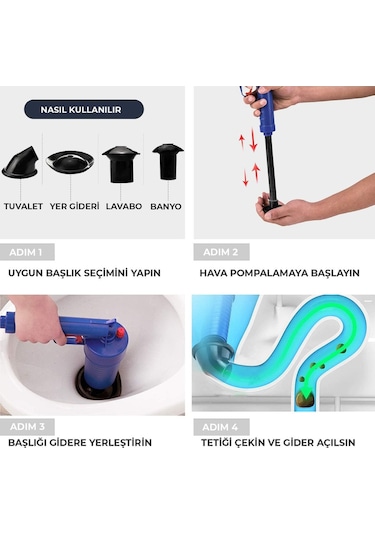 NASIL KULLANILIR

TUVALET YER GİDERİ LAVABO BANYO

ADIM 1

UYGUN BAŞLIK SEÇİMİNİ YAPIN

ADIM 2

HAVA POMPALAMAYA BAŞLAYIN

ADIM 3

BAŞLIĞI GİDERE YERLEŞTİRİN

ADIM 4

TETİĞİ ÇEKİN VE GİDER AÇILSIN