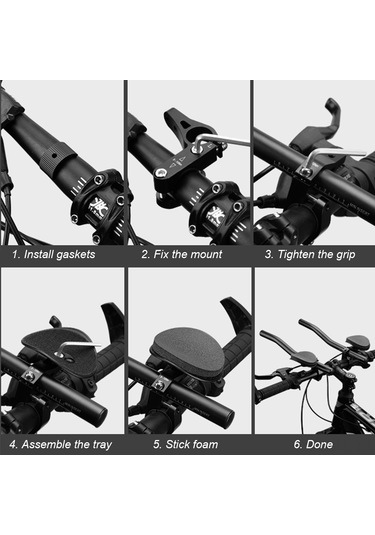 1. Install gaskets

2. Fix the mount

3. Tighten the grip

4. Assemble the tray

5. Stick foam

6. Done