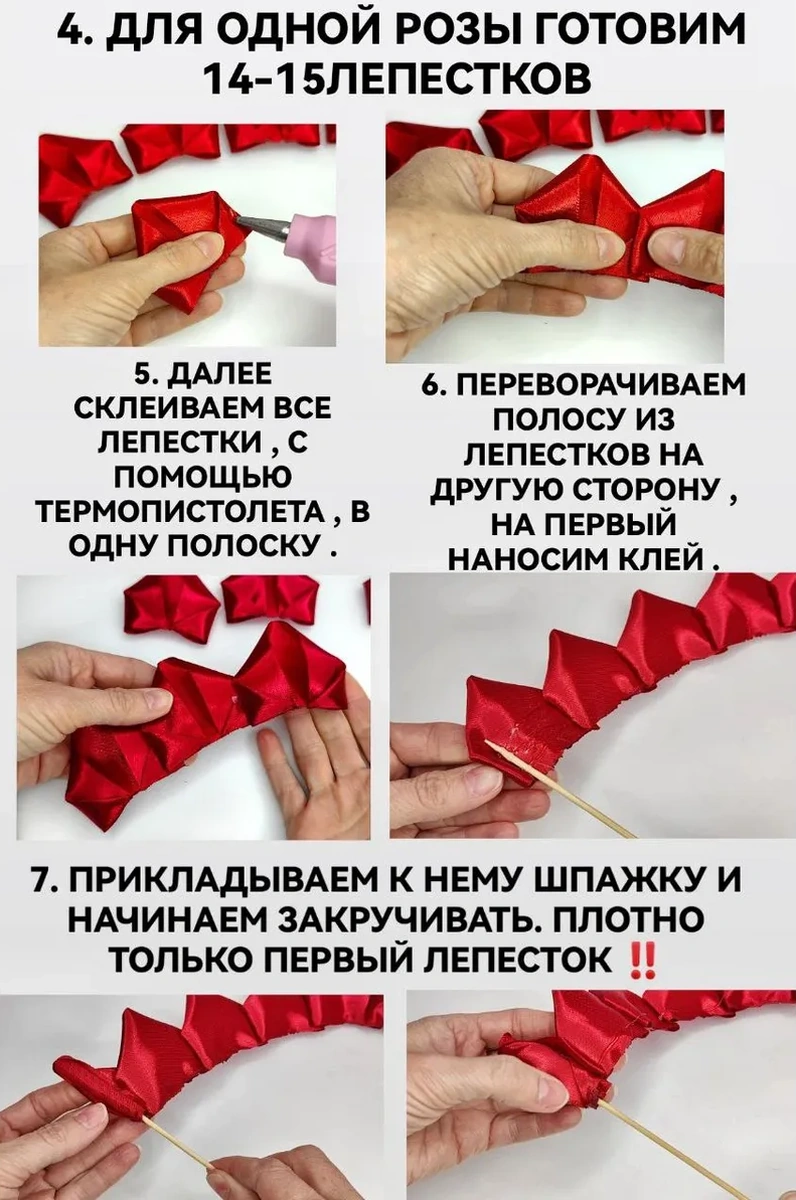 4. ДЛЯ ОДНОЙ РОЗЫ ГОТОВИМ 14-15ЛЕПЕСТКОВ

5. ДАЛЕЕ СКЛЕИВАЕМ ВСЕ ЛЕПЕСТКИ , С ПОМОЩЬЮ ТЕРМОПИСТОЛЕТА , В ОДНУ ПОЛОСКУ .

6. ПЕРЕВОРАЧИВАЕМ ПОЛОСУ ИЗ ЛЕПЕСТКОВ НА ДРУГУЮ СТОРОНУ , НА ПЕРВЫЙ НАНОСИМ КЛЕЙ .

7. ПРИКЛАДЫВАЕМ К НЕМУ ШПАЖКУ И НАЧИНАЕМ ЗАКРУЧИВАТЬ. ПЛОТНО ТОЛЬКО ПЕРВЫЙ ЛЕПЕСТОК ‼️