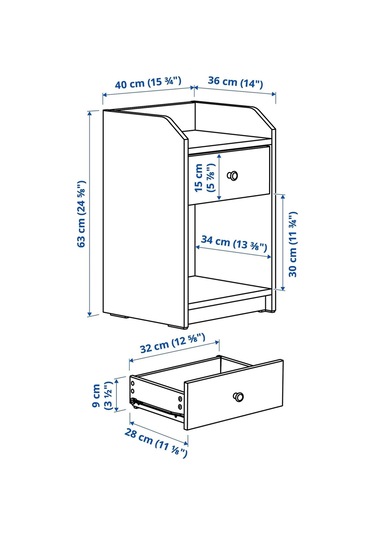 40 cm (15 ¾")
36 cm (14")
63 cm (24 ⅝")
15 cm (5 ⅞")
34 cm (13 ⅜")
30 cm (11 ¾")
32 cm (12 ⅝")
9 cm (3 ½")
28 cm (11 ⅛")