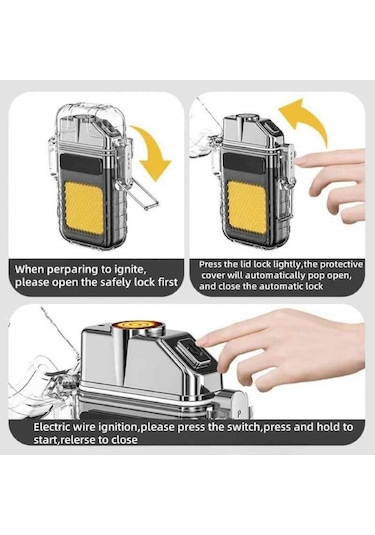 When perparing to ignite, please open the safely lock first

Press the lid lock lightly,the protective cover will automatically pop open, and close the automatic lock

Electric wire ignition,please press the switch,press and hold to start,relerse to close