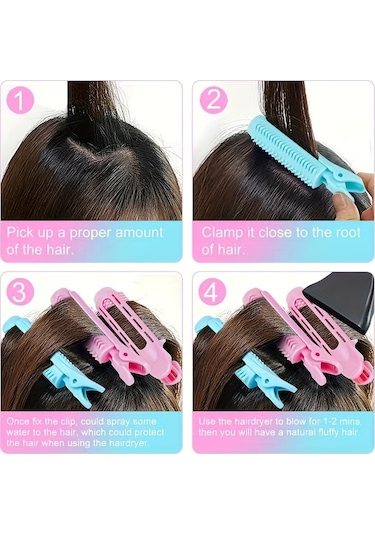 1

Pick up a proper amount of the hair.

2

Clamp it close to the root of hair.

3

Once fix the clip, could spray some water to the hair, which could protect the hair when using the hairdryer.

4

Use the hairdryer to blow for 1-2 mins, then you will have a natural fluffy hair.