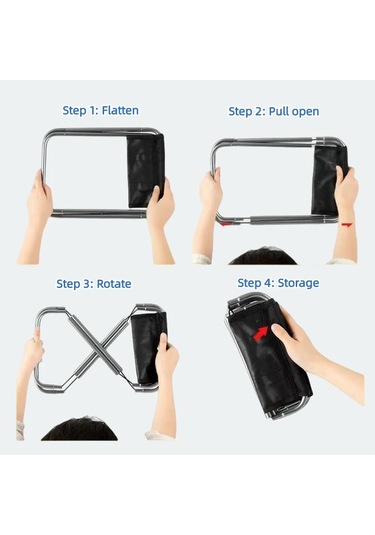 Step 1: Flatten

Step 2: Pull open

Step 3: Rotate

Step 4: Storage