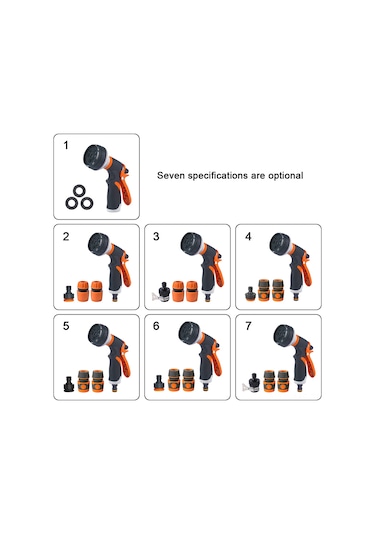 1

Seven specifications are optional

2

3

4

5

6

7