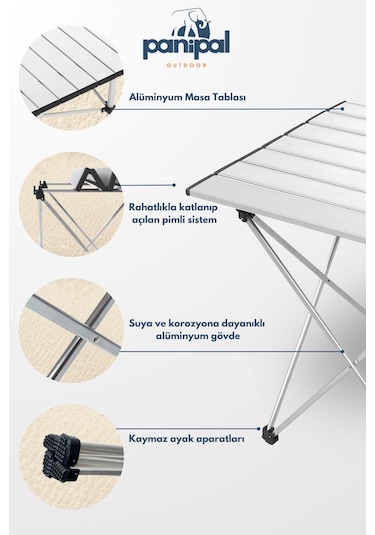 panipal
OUTDOOR

Alüminyum Masa Tablası

Rahatlıkla katlanıp açılan pimli sistem

Suya ve korozyona dayanıklı alüminyum gövde

Kaymaz ayak aparatları